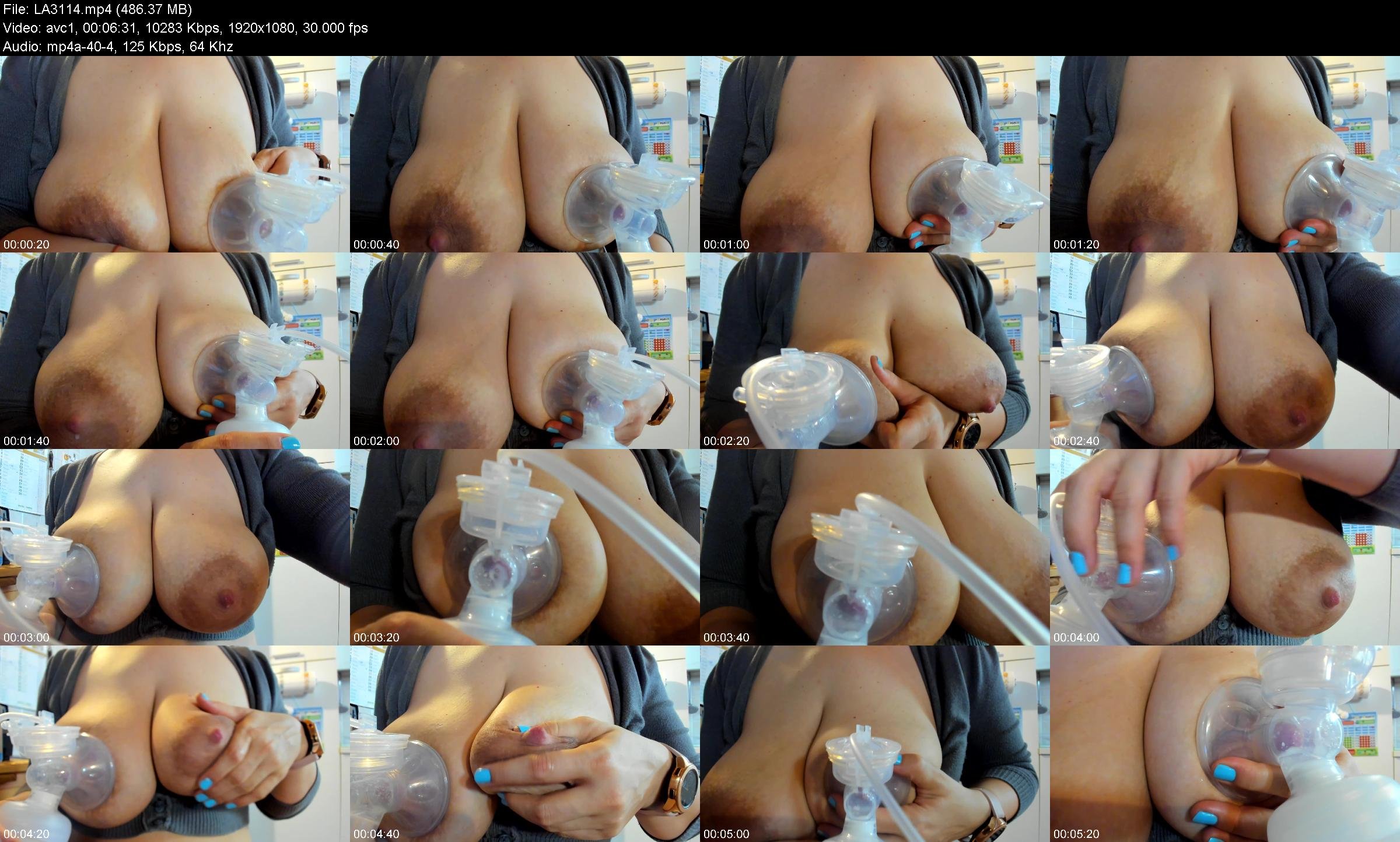 File: LA3114.mp4 (486.37 MB)
Video: avc1, 00:06:31, 10283 Kbps, 1920x1080, 30.000 fps
Audio: mp4a-40-4, 125 Kbps, 64 Khz

00:00:20
00:00:40
00:01:00
00:01:20
00:01:40
00:02:00
00:02:20
00:02:40
00:03:00
00:03:20
00:03:40
00:04:00
00:04:20
00:04:40
00:05:00
00:05:20